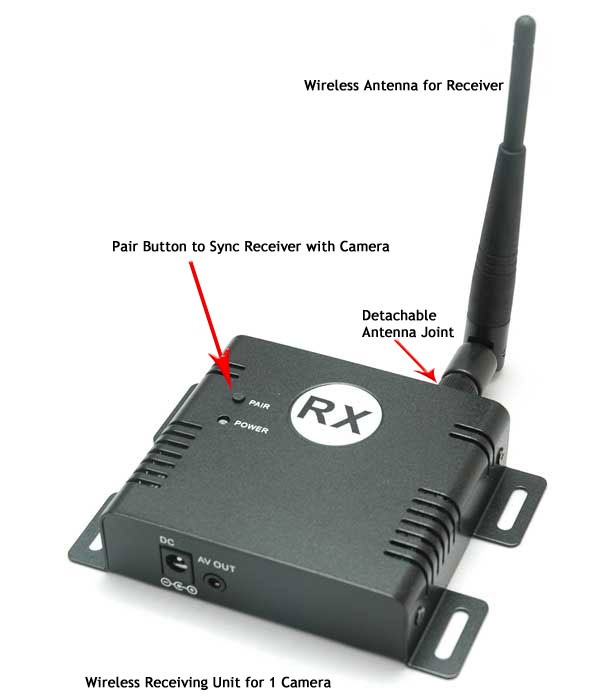 Wireless Antenna for Receiver

Pair Button to Sync Receiver with Camera

Detachable Antenna Joint

PAIR

POWER

RX

DC

AV OUT

Wireless Receiving Unit for 1 Camera